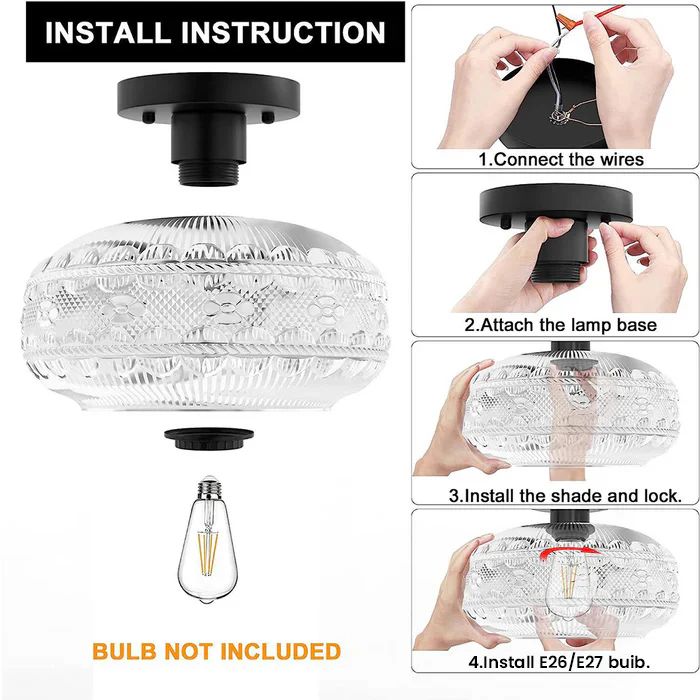 INSTALL INSTRUCTION

BULB NOT INCLUDED

1.Connect the wires

2.Attach the lamp base

3.Install the shade and lock.

4.Install E26/E27 buib.