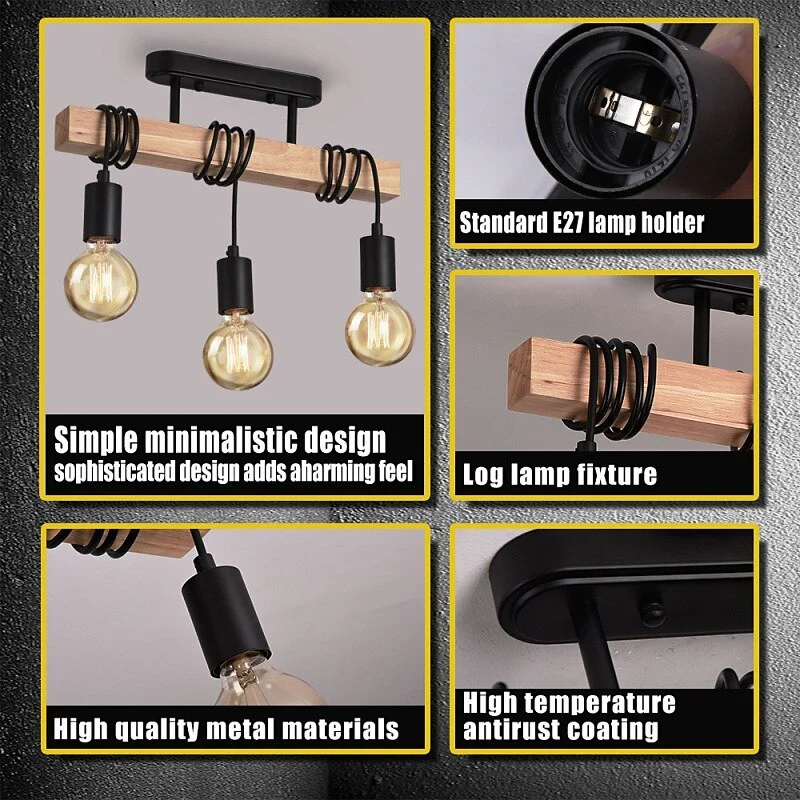 Simple minimalistic design
sophisticated design adds aharming feel

Standard E27 lamp holder

Log lamp fixture

High quality metal materials

High temperature antirust coating