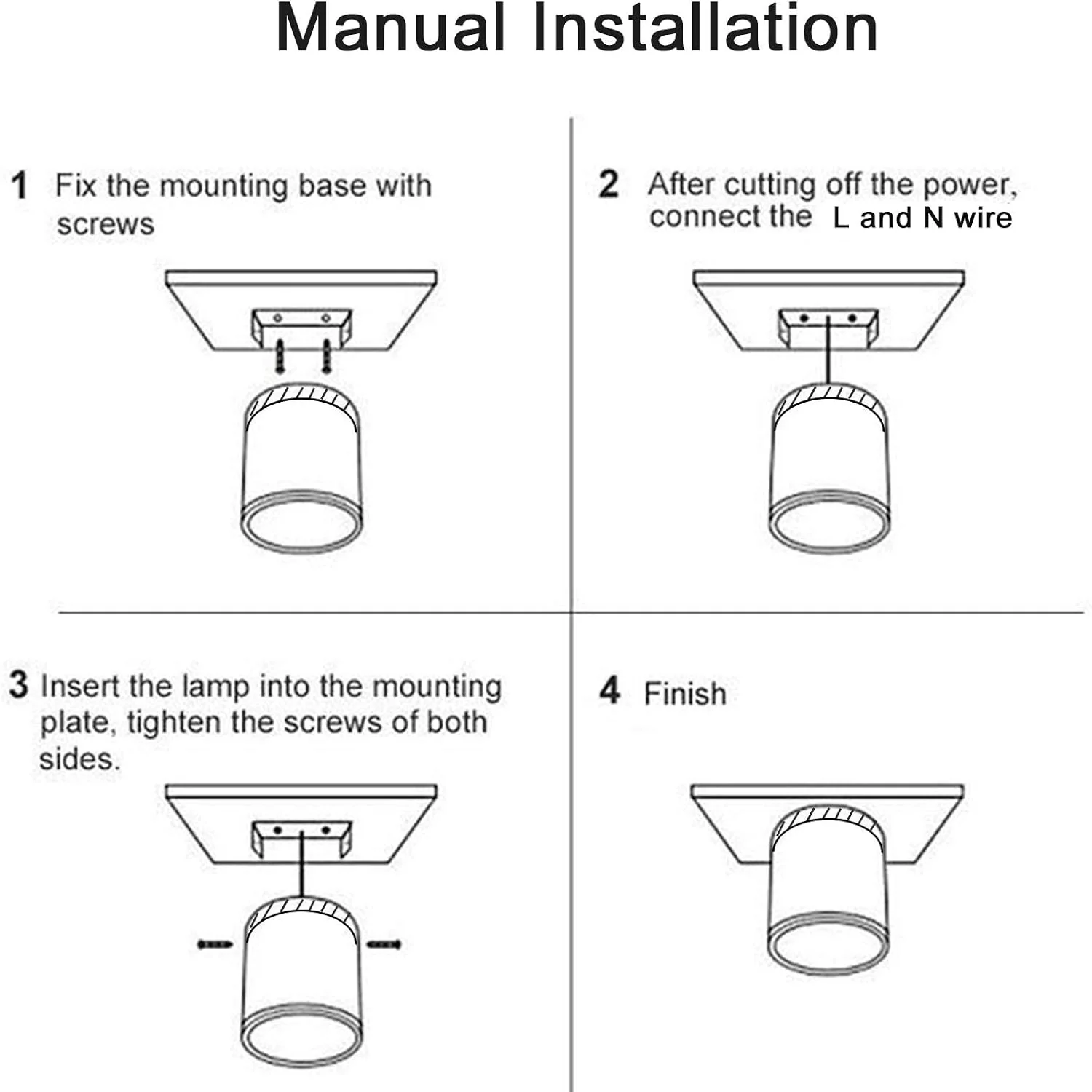 Manual Installation

1 Fix the mounting base with screws

2 After cutting off the power, connect the L and N wire

3 Insert the lamp into the mounting plate, tighten the screws of both sides.

4 Finish